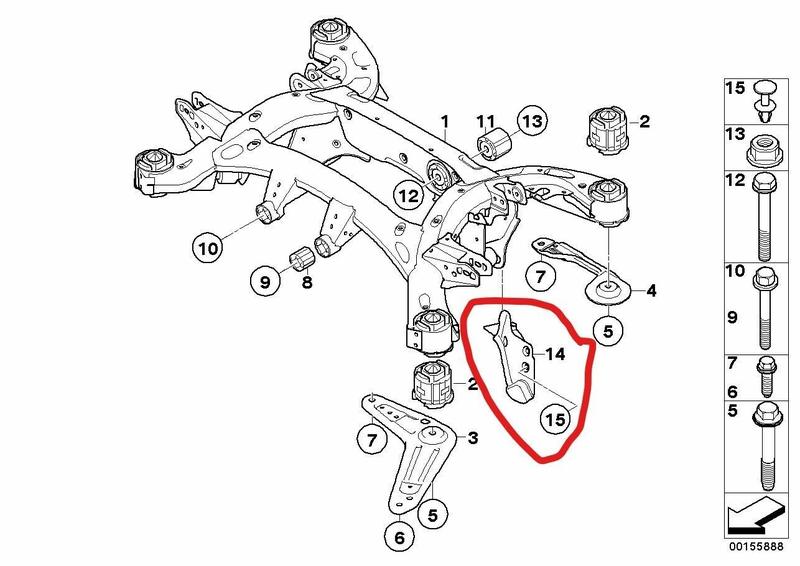 1
11
13
2
12
10
9
8
7
4
5
14
2
15
7
3
5
6

15
13
12
10
9
7
6
5

00155888